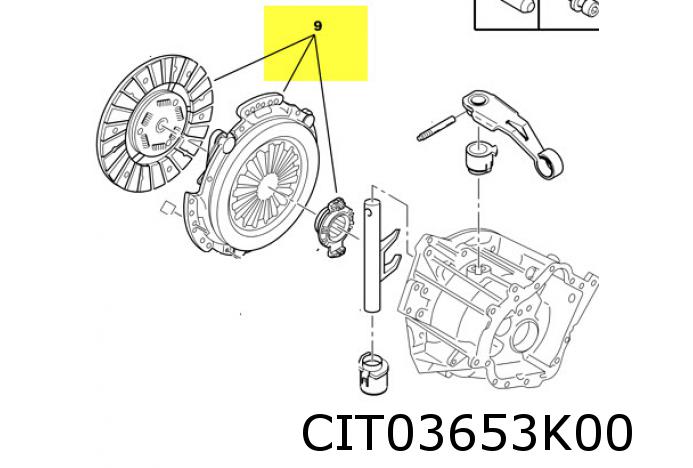 9

CIT03653K00