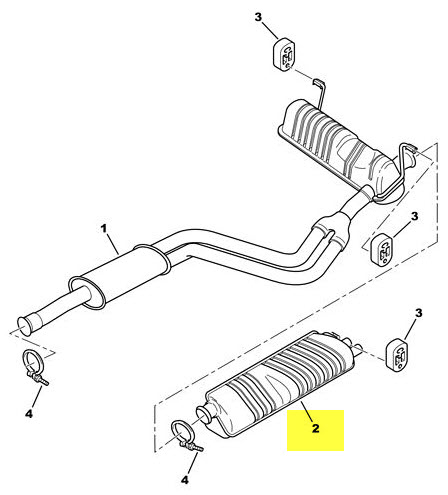 3
1
3
3
4
2
4