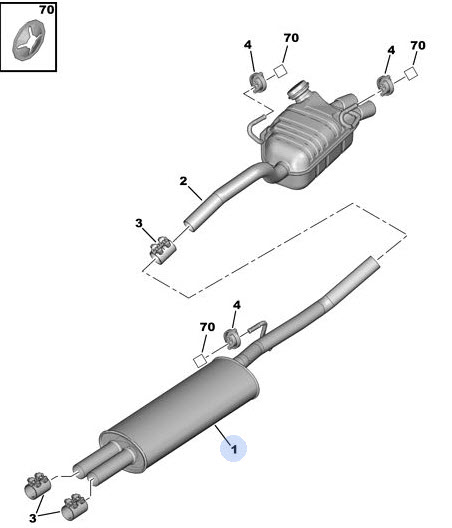 70

4
70
4
70

2

3

70
4

1

3